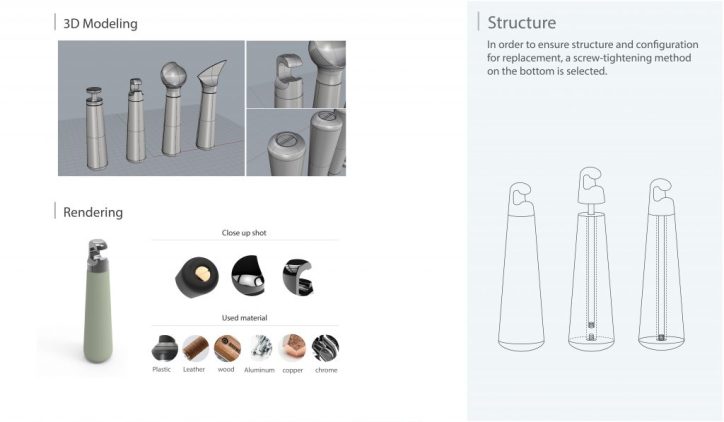 3D Modeling

Rendering

Close up shot

Used material

Plastic Leather wood Aluminum copper chrome

Structure

In order to ensure structure and configuration for replacement, a screw-tightening method on the bottom is selected.